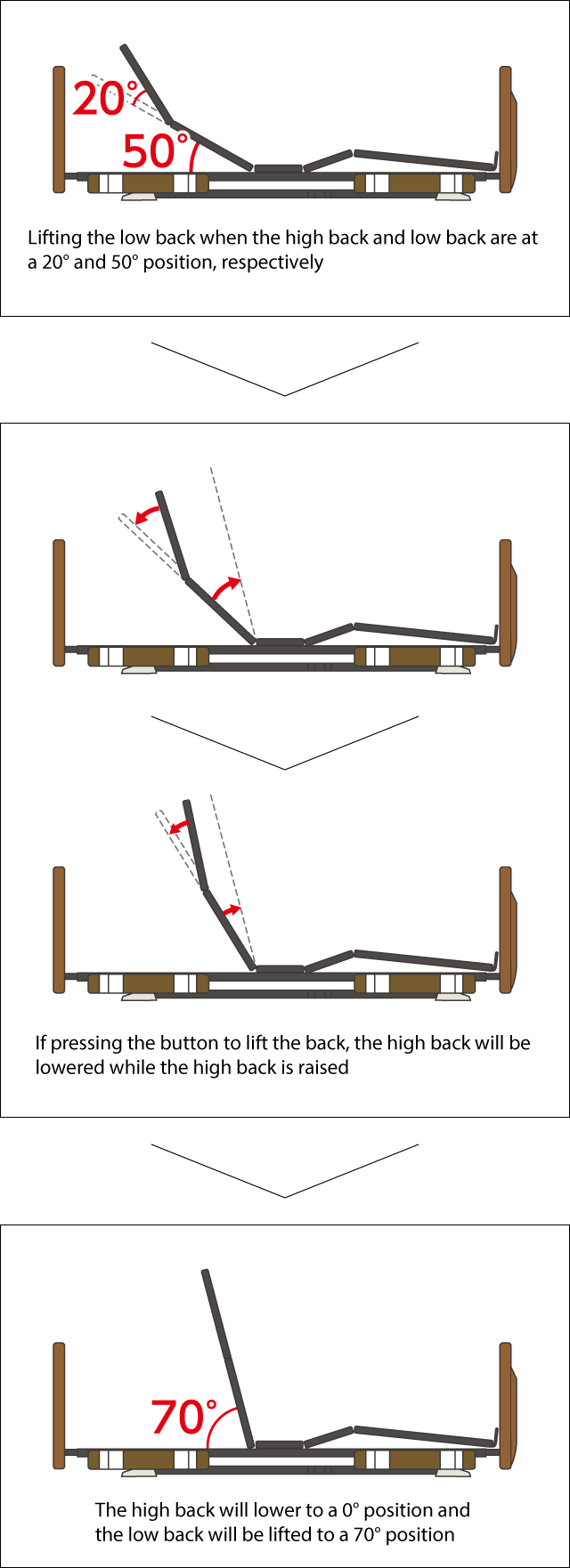 20°

50°

Lifting the low back when the high back and low back are at a 20° and 50° position, respectively

If pressing the button to lift the back, the high back will be lowered while the high back is raised

70°

The high back will lower to a 0° position and the low back will be lifted to a 70° position