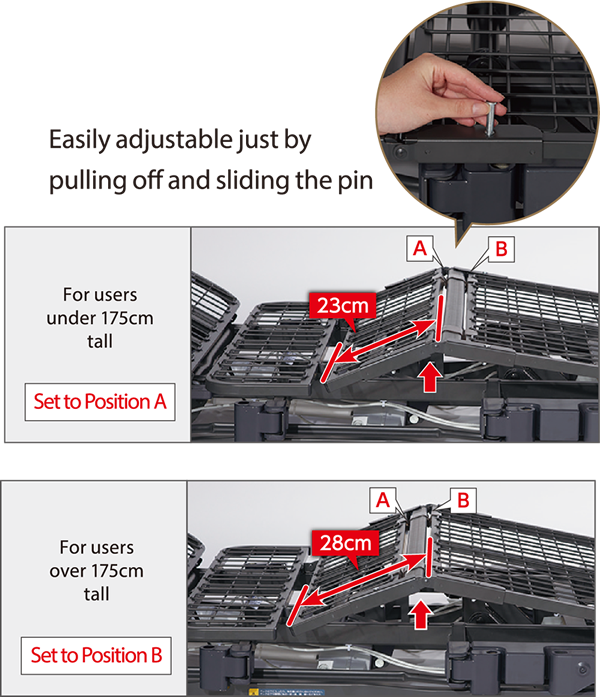 Easily adjustable just by pulling off and sliding the pin

For users under 175cm tall

Set to Position A

A

B

23cm

For users over 175cm tall

Set to Position B

A

B

28cm